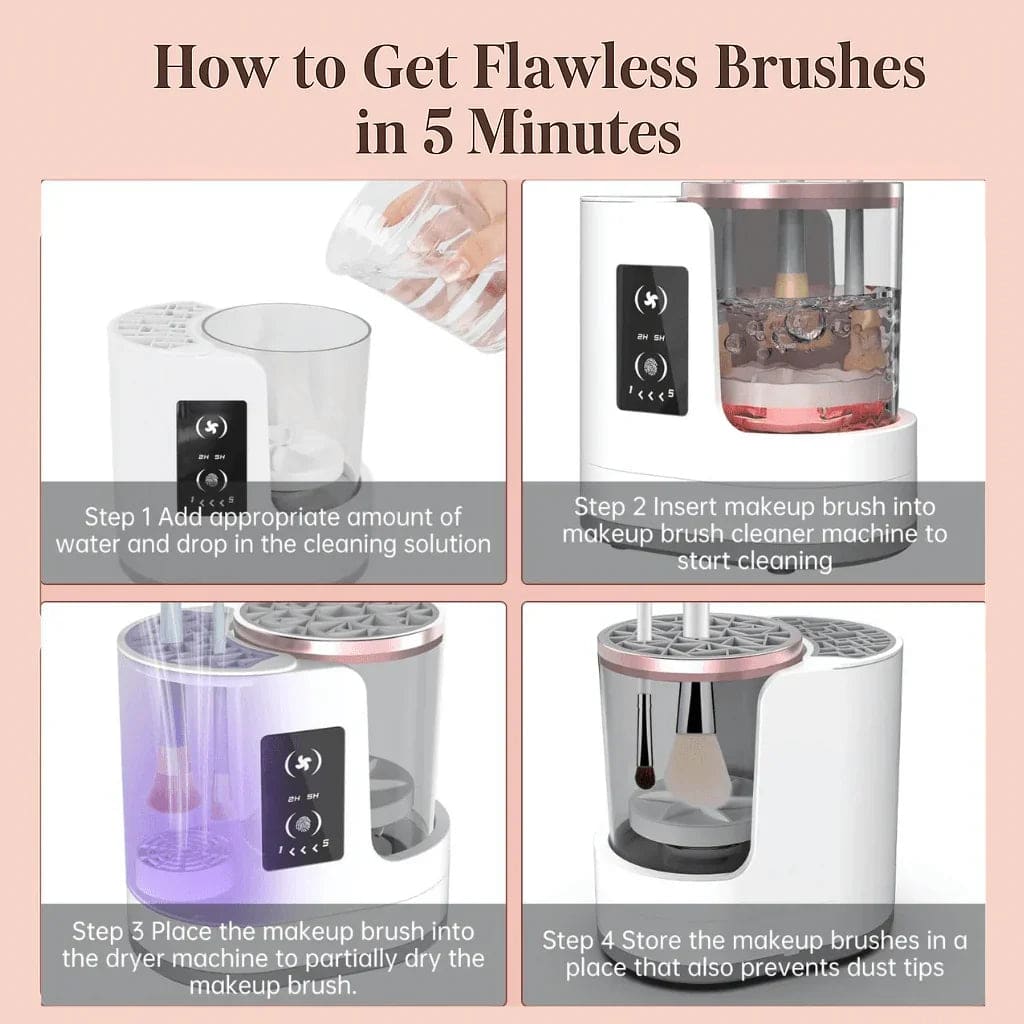 How to Get Flawless Brushes in 5 Minutes

2H 5H
1 < < < 5

Step 1 Add appropriate amount of water and drop in the cleaning solution

2H 5H
1 < < < 5

Step 2 Insert makeup brush into makeup brush cleaner machine to start cleaning

2H 5H
1 < < < 5

Step 3 Place the makeup brush into the dryer machine to partially dry the makeup brush.

Step 4 Store the makeup brushes in a place that also prevents dust tips