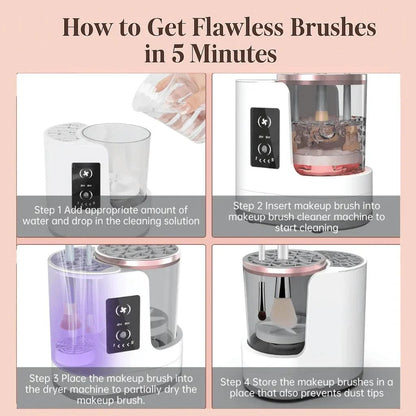 How to Get Flawless Brushes in 5 Minutes

Step 1 Add appropriate amount of water and drop in the cleaning solution

Step 2 Insert makeup brush into makeup brush cleaner machine to start cleaning

Step 3 Place the makeup brush into the dryer machine to partially dry the makeup brush.

Step 4 Store the makeup brushes in a place that also prevents dust tips